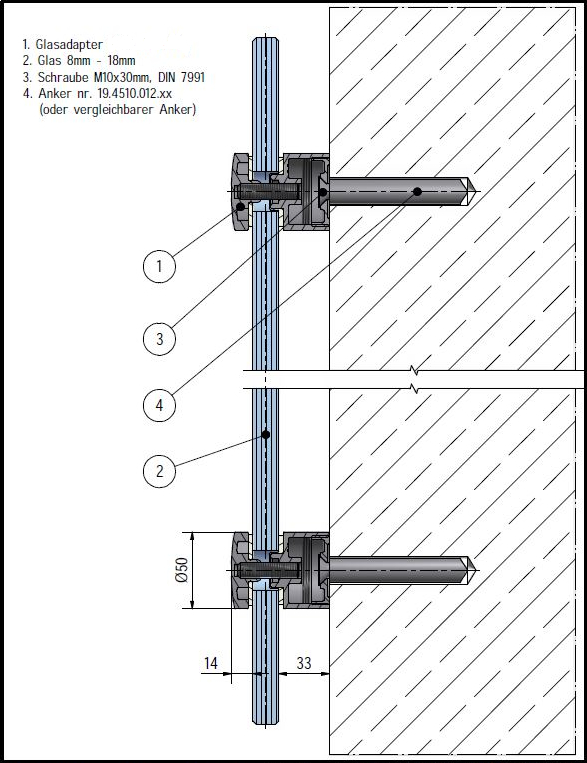 1. Glasadapter
2. Glas 8mm - 18mm
3. Schraube M10x30mm, DIN 7991
4. Anker nr. 19.4510.012.xx
(oder vergleichbarer Anker)

1

3

4

2

Ø50

14

33